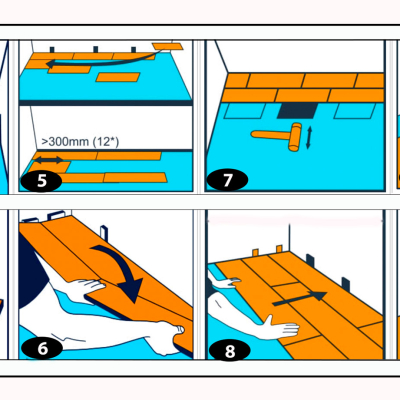 >300mm (12*)

5

7

6

8